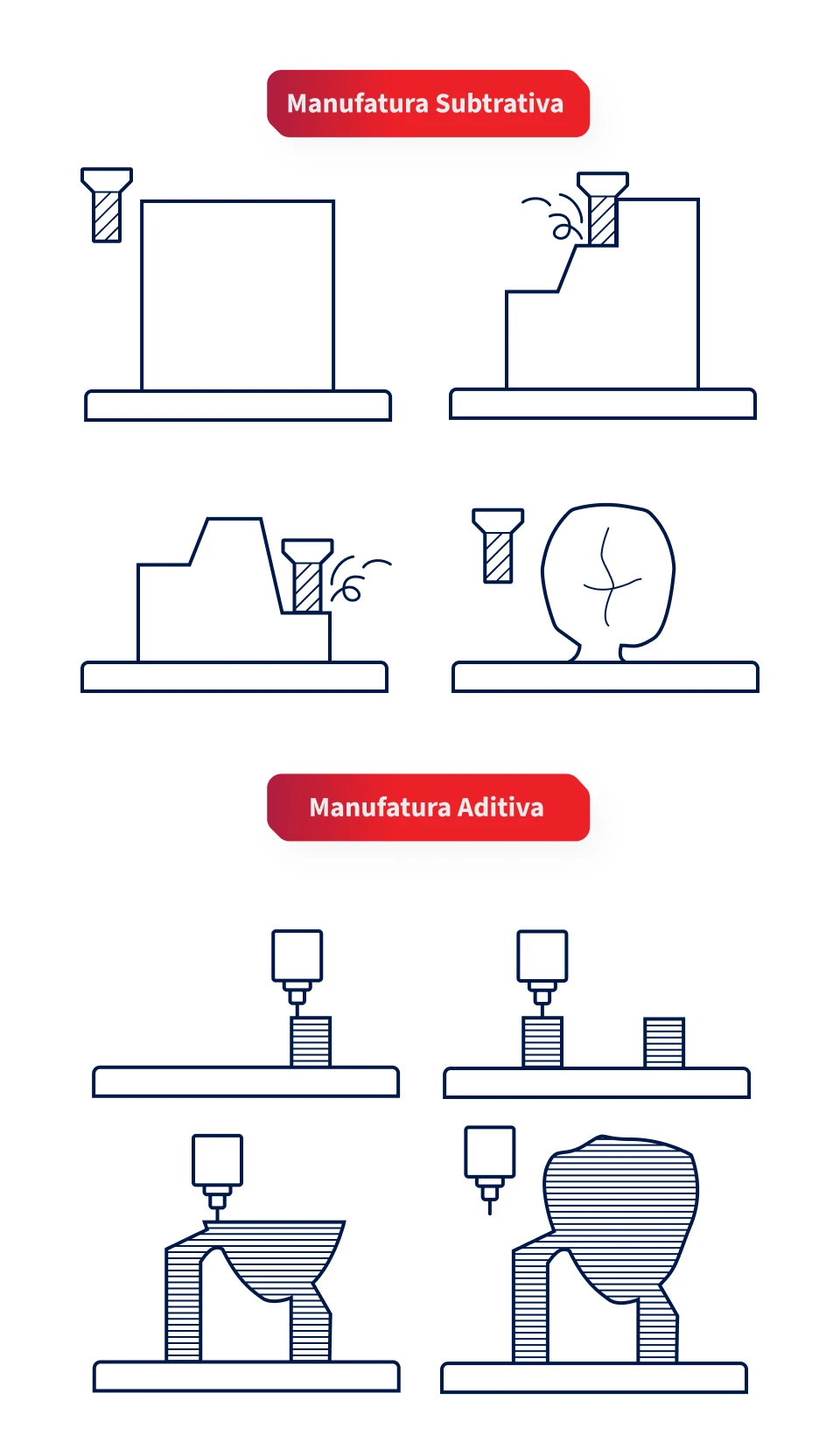 Manufatura Subtrativa

Manufatura Aditiva